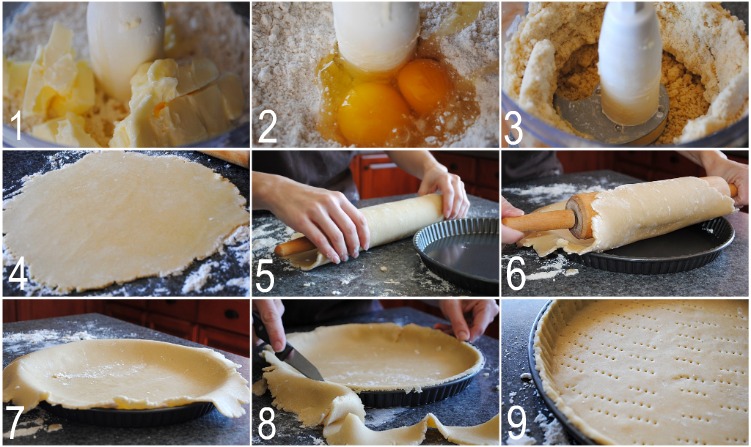 1
2
3
4
5
6
7
8
9